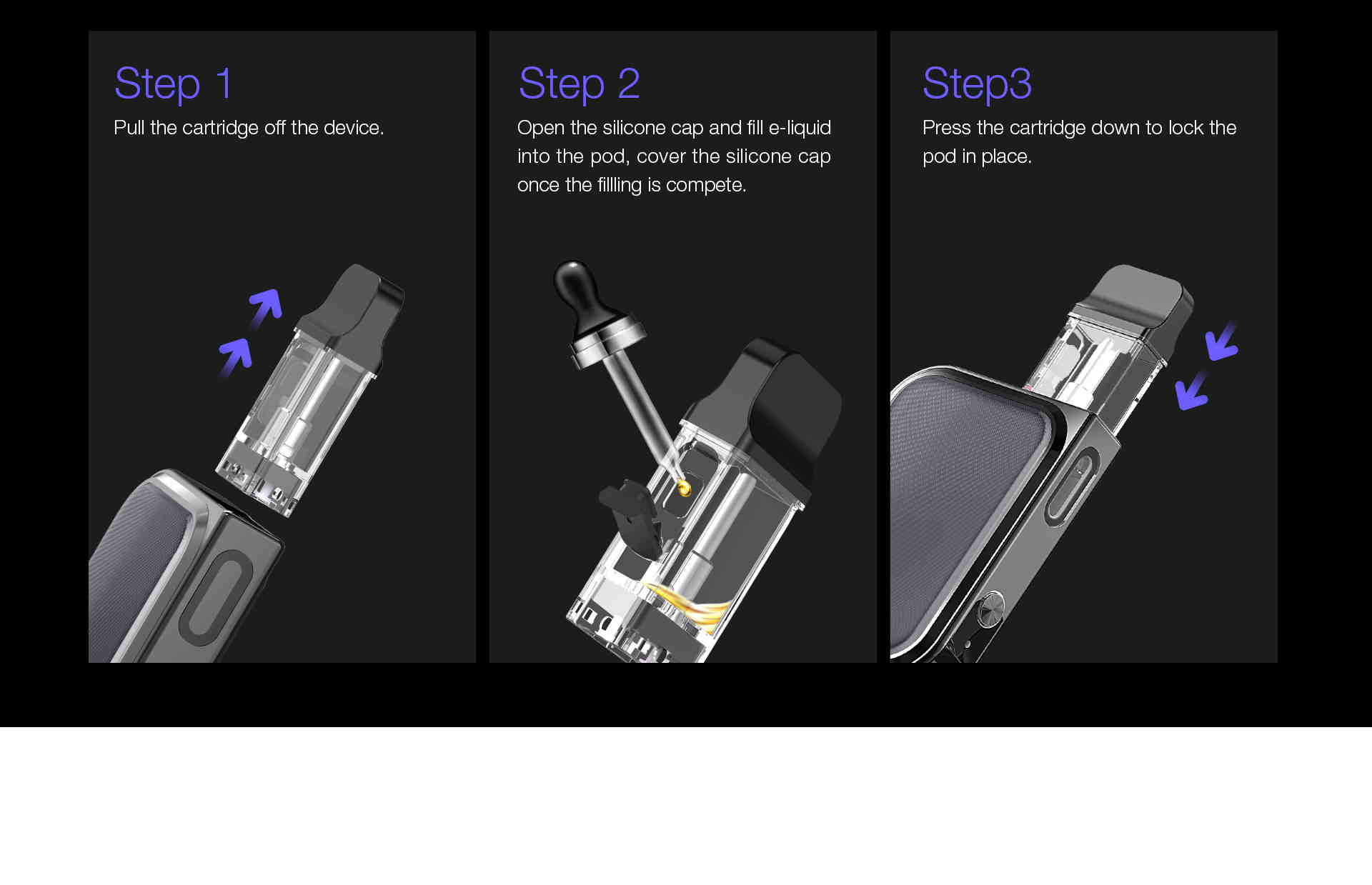 Step 1
Pull the cartridge off the device.

Step 2
Open the silicone cap and fill e-liquid into the pod, cover the silicone cap once the fillling is compete.

Step3
Press the cartridge down to lock the pod in place.